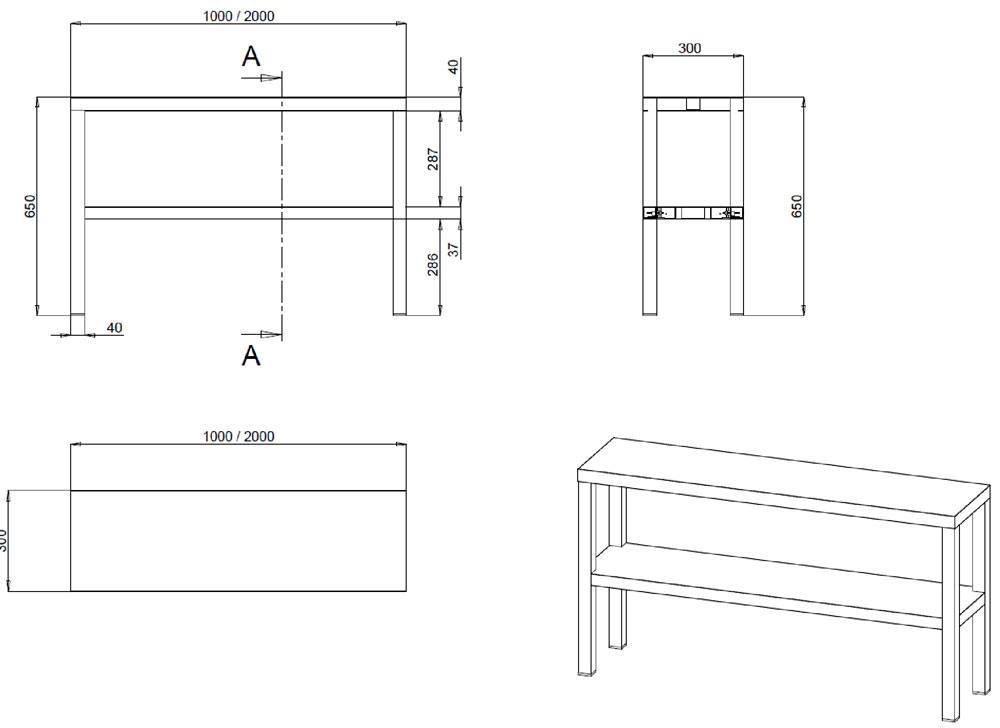 1000 / 2000

A

40

650

287

37

286

40

A

300

650

1000 / 2000

300